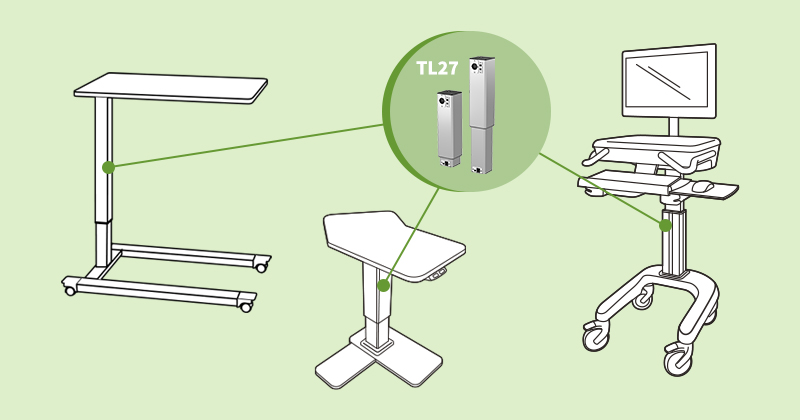 TL27